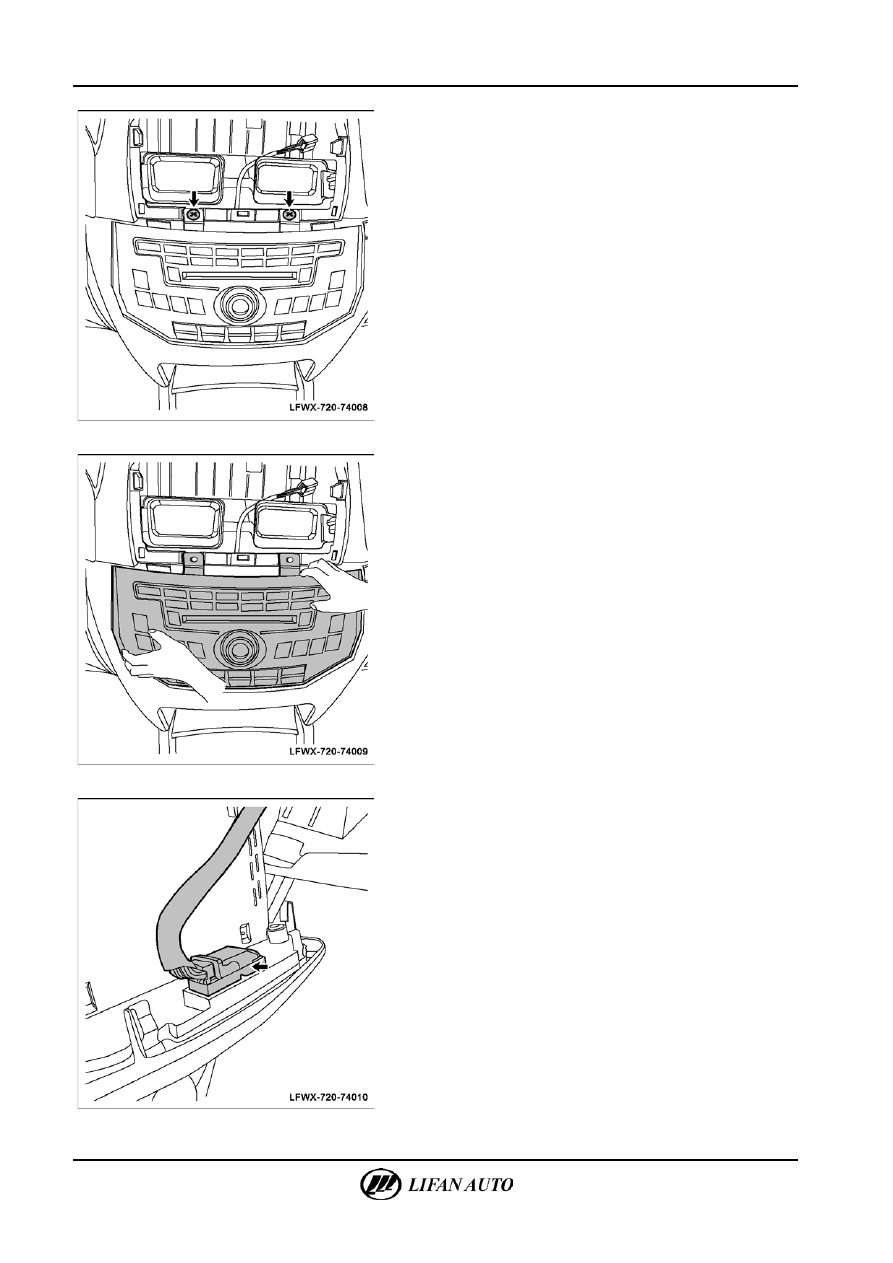 LFWX-720-74008

LFWX-720-74009

LFWX-720-74010

LIFAN AUTO