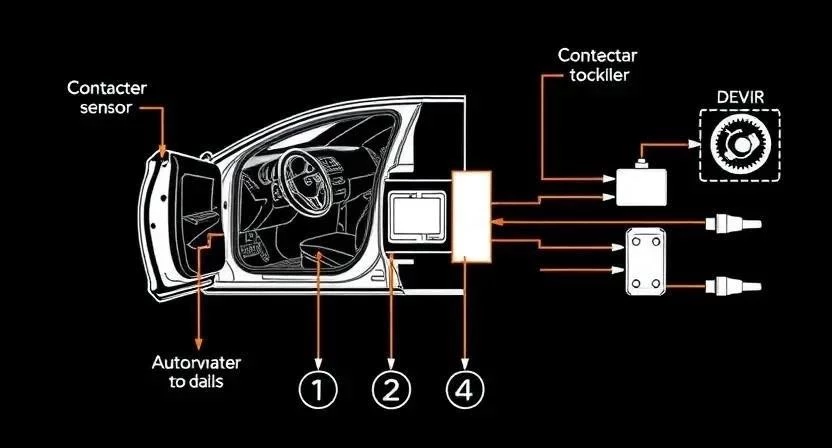 Contacter sensor

Contectar tockiler

DEVIR

Autorviater to dails

1

2

4