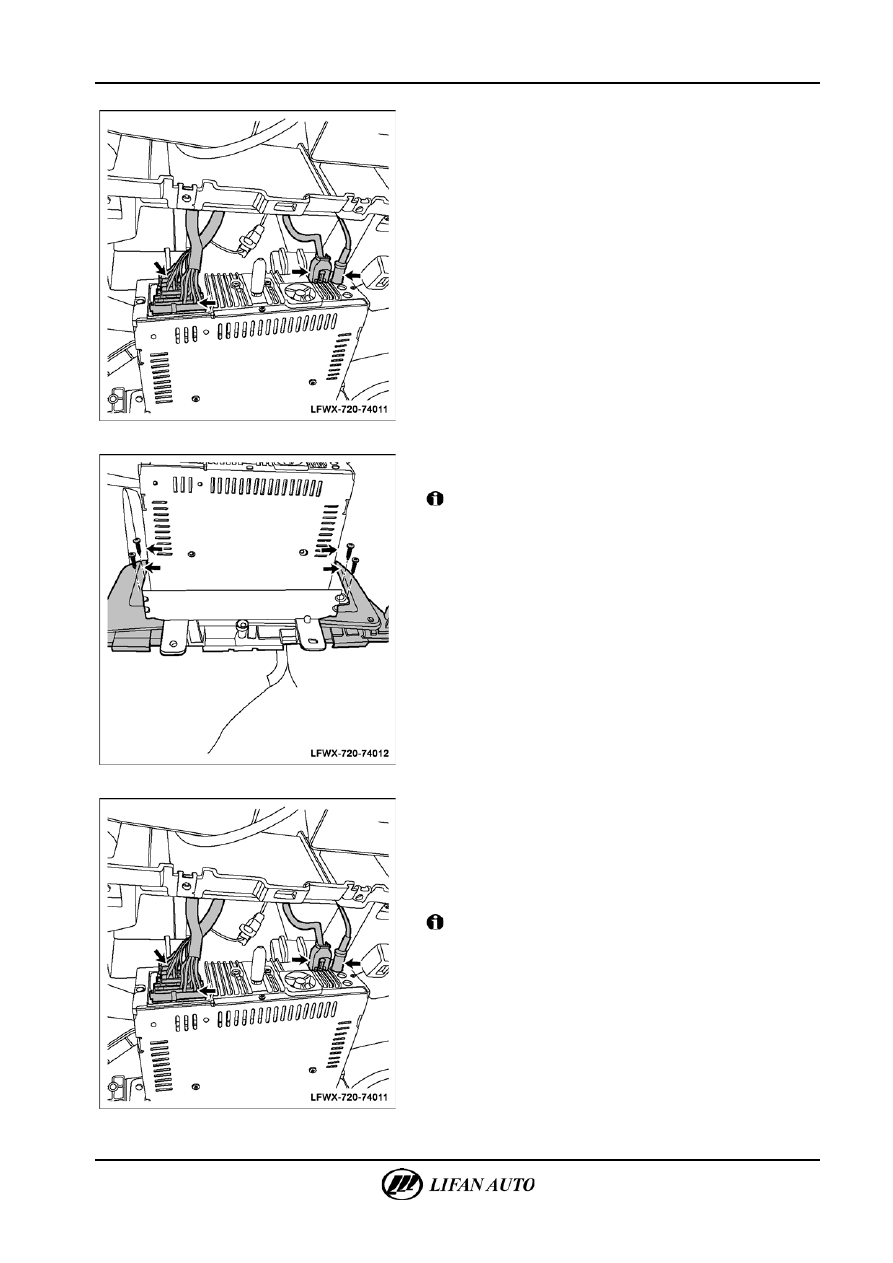 LFWX-720-74011

LFWX-720-74012

LFWX-720-74011

LIFAN AUTO